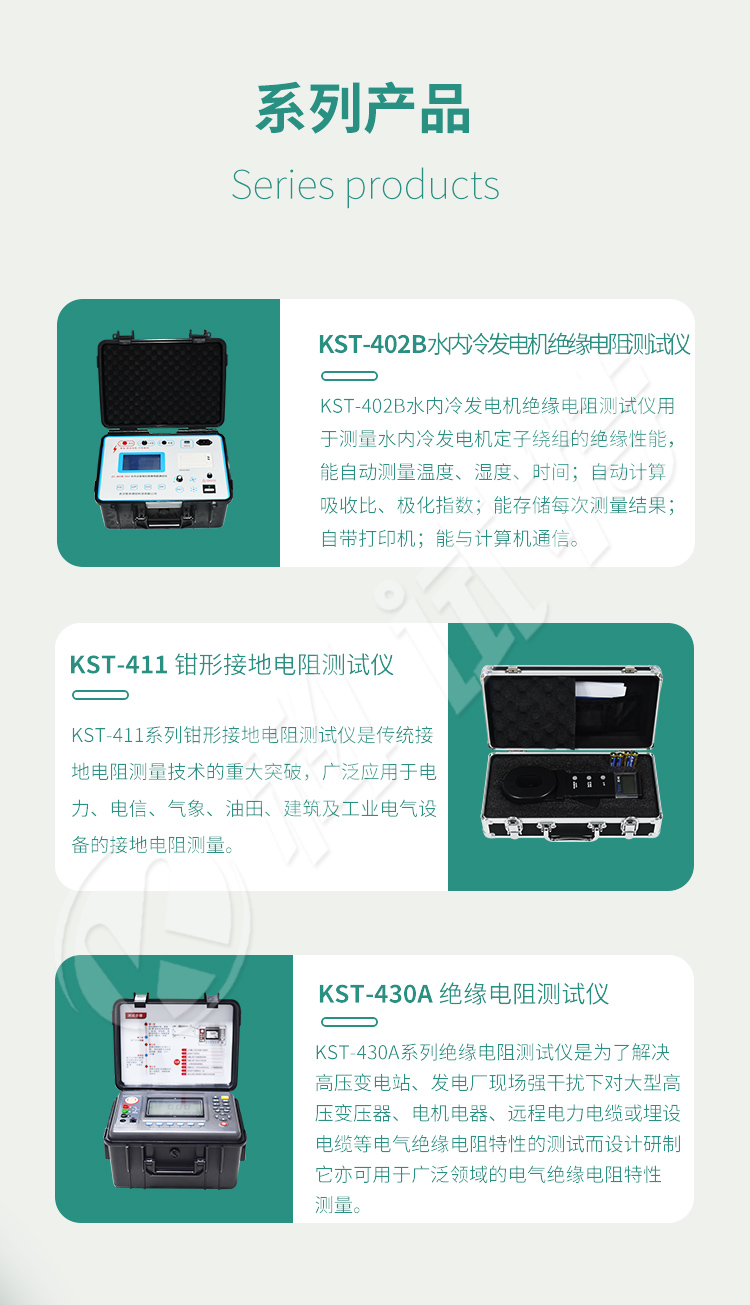 系列产品

Series products

KST-402B水内冷发电机绝缘电阻测试仪

KST-402B水内冷发电机绝缘电阻测试仪用于测量水内冷发电机定子绕组的绝缘性能，能自动测量温度、湿度、时间；自动计算吸收比、极化指数；能存储每次测量结果；自带打印机；能与计算机通信。

KST-411 钳形接地电阻测试仪

KST-411系列钳形接地电阻测试仪是传统接地电阻测量技术的重大突破，广泛应用于电力、电信、气象、油田、建筑及工业电气设备的接地电阻测量。

KST-430A 绝缘电阻测试仪

KST-430A系列绝缘电阻测试仪是为了解决高压变电站、发电厂现场强干扰下对大型高压变压器、电机电器、远程电力电缆或埋设电缆等电气绝缘电阻特性的测试而设计研制它亦可用于广泛领域的电气绝缘电阻特性测量。